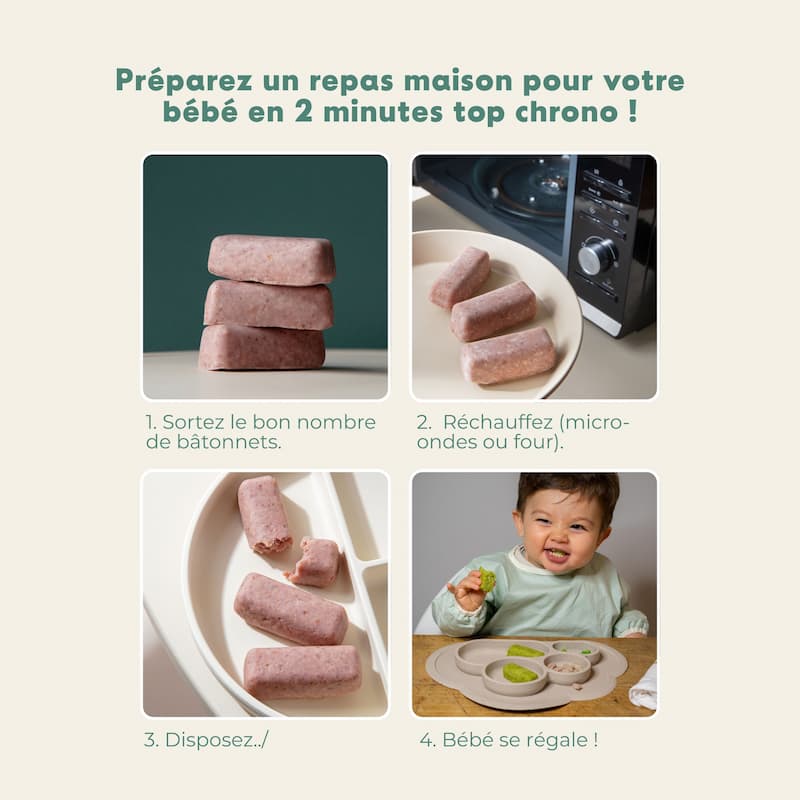 Préparez un repas maison pour votre bébé en 2 minutes top chrono !

1. Sortez le bon nombre de bâtonnets.

2. Réchauffez (micro-ondes ou four).

3. Disposez../

4. Bébé se régale !