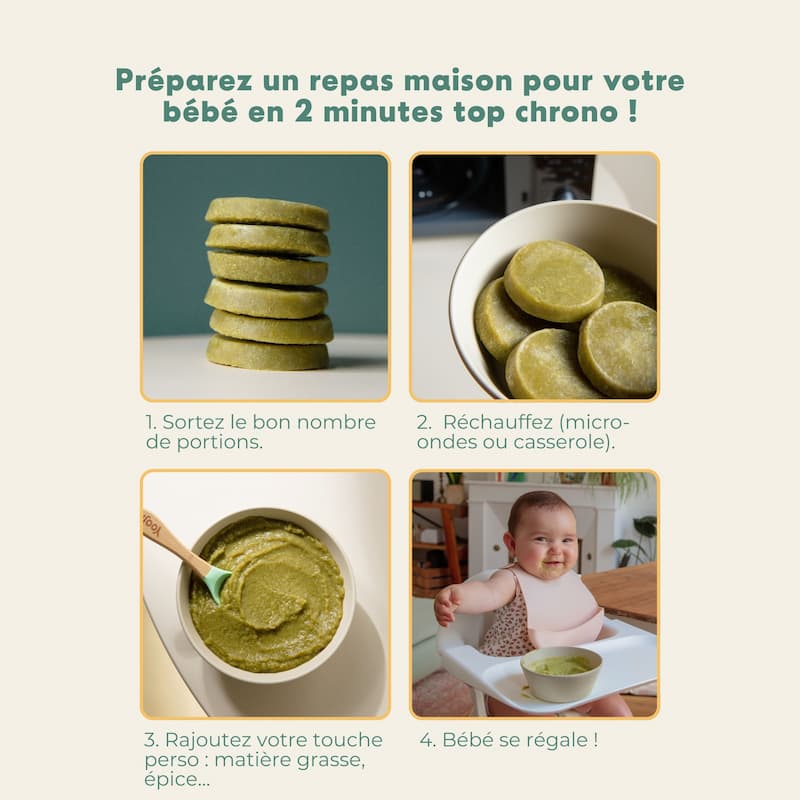 Préparez un repas maison pour votre bébé en 2 minutes top chrono !

1. Sortez le bon nombre de portions.

2. Réchauffez (micro-ondes ou casserole).

3. Rajoutez votre touche perso : matière grasse, épice...

4. Bébé se régale !