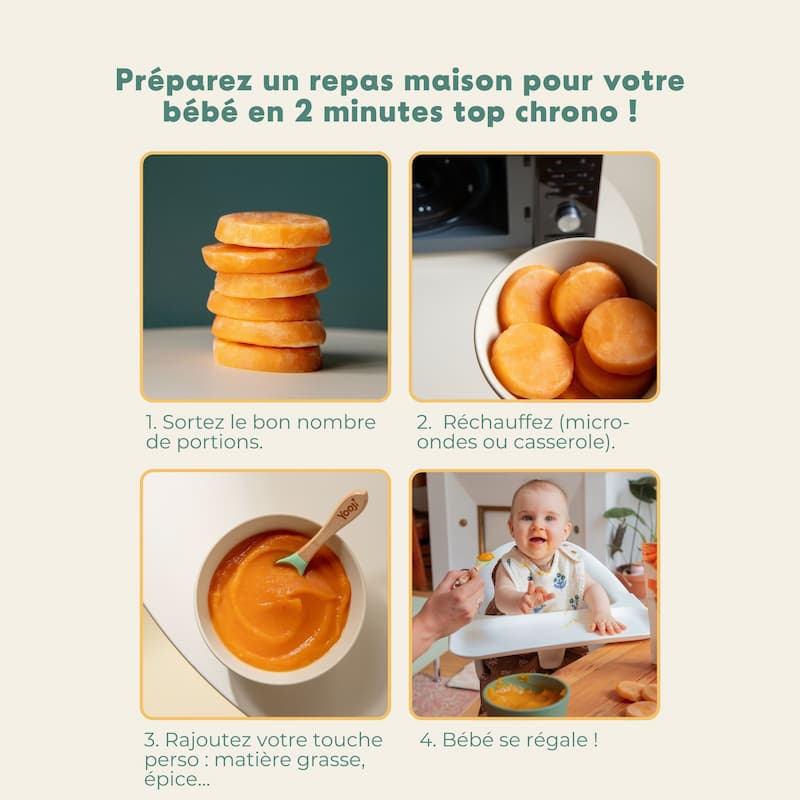 Préparez un repas maison pour votre bébé en 2 minutes top chrono !

1. Sortez le bon nombre de portions.

2. Réchauffez (micro-ondes ou casserole).

Yooji

3. Rajoutez votre touche perso : matière grasse, épice...

4. Bébé se régale !