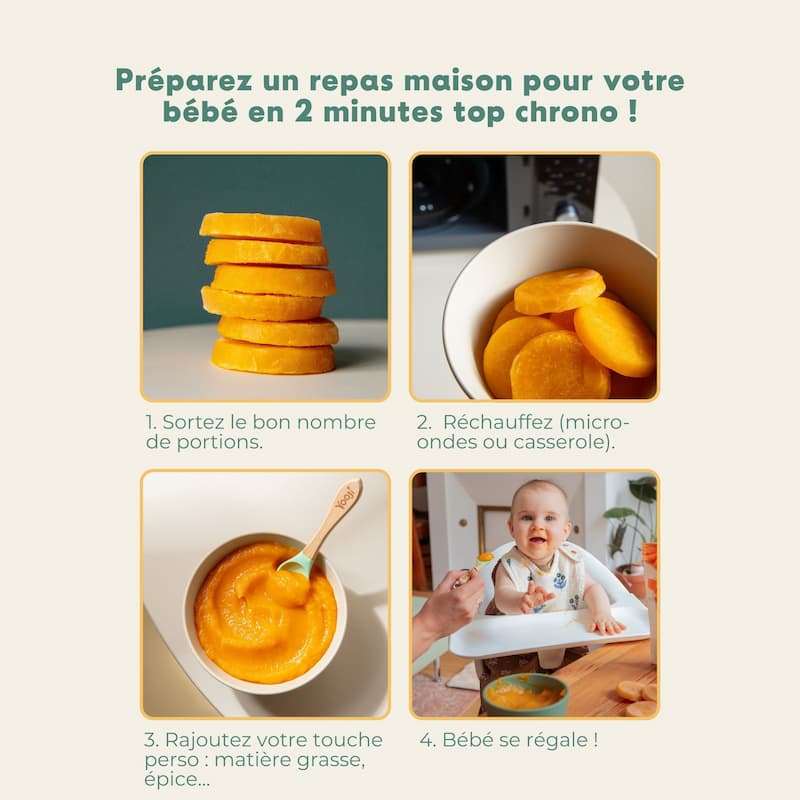 Préparez un repas maison pour votre bébé en 2 minutes top chrono !

1. Sortez le bon nombre de portions.

2. Réchauffez (micro-ondes ou casserole).

Yooji

3. Rajoutez votre touche perso : matière grasse, épice...

4. Bébé se régale !